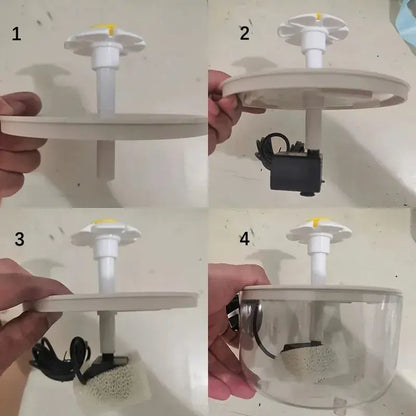 1

2

3

4