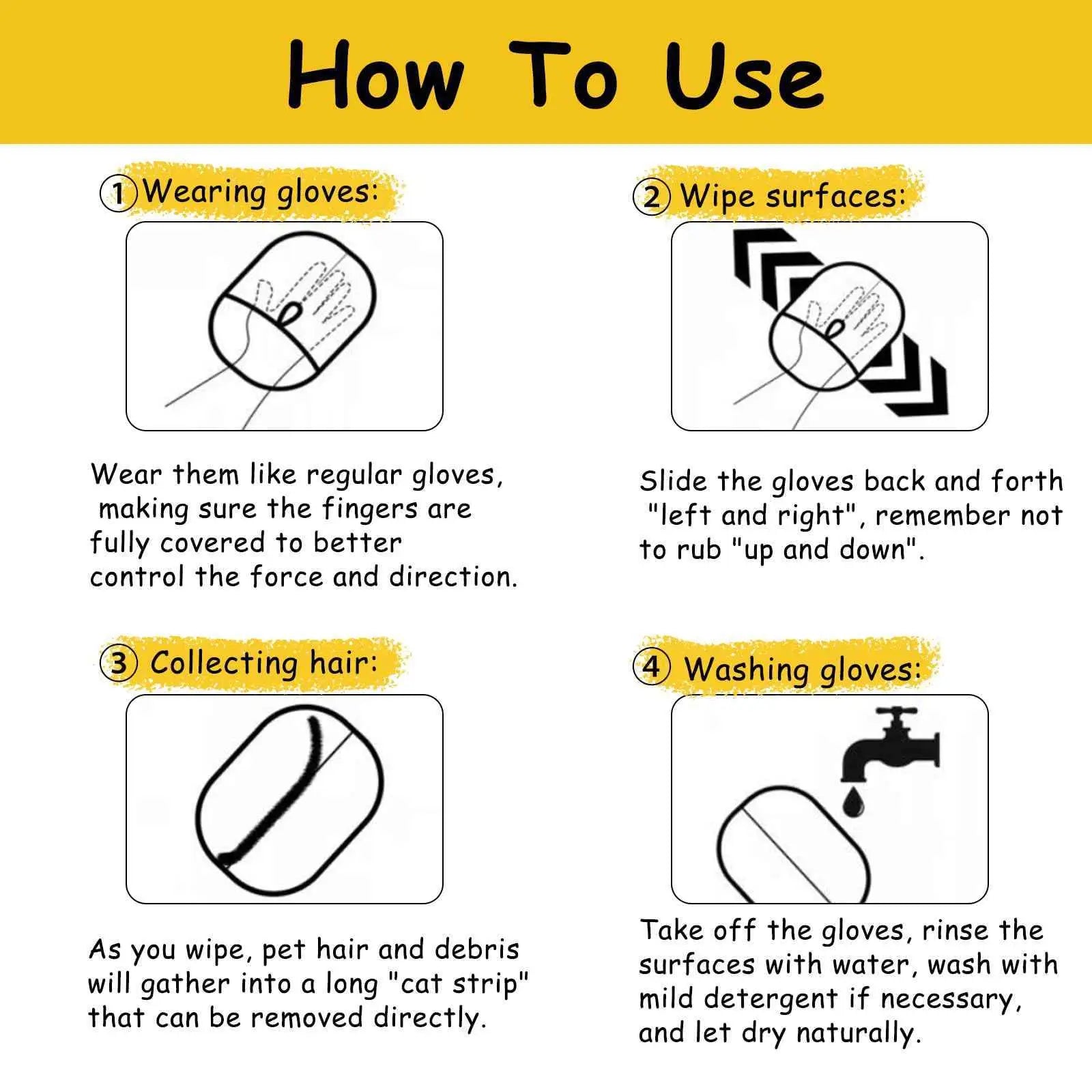 How To Use

① Wearing gloves:

Wear them like regular gloves, making sure the fingers are fully covered to better control the force and direction.

② Wipe surfaces:

Slide the gloves back and forth "left and right", remember not to rub "up and down".

③ Collecting hair:

As you wipe, pet hair and debris will gather into a long "cat strip" that can be removed directly.

④ Washing gloves:

Take off the gloves, rinse the surfaces with water, wash with mild detergent if necessary, and let dry naturally.