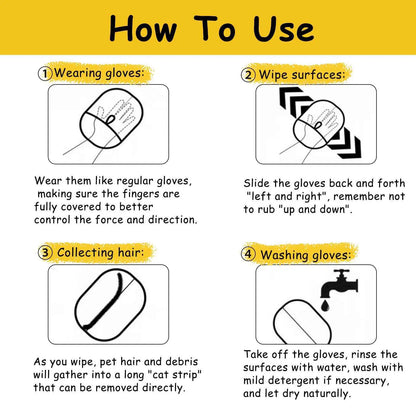 How To Use

1 Wearing gloves:

Wear them like regular gloves, making sure the fingers are fully covered to better control the force and direction.

2 Wipe surfaces:

Slide the gloves back and forth "left and right", remember not to rub "up and down".

3 Collecting hair:

As you wipe, pet hair and debris will gather into a long "cat strip" that can be removed directly.

4 Washing gloves:

Take off the gloves, rinse the surfaces with water, wash with mild detergent if necessary, and let dry naturally.